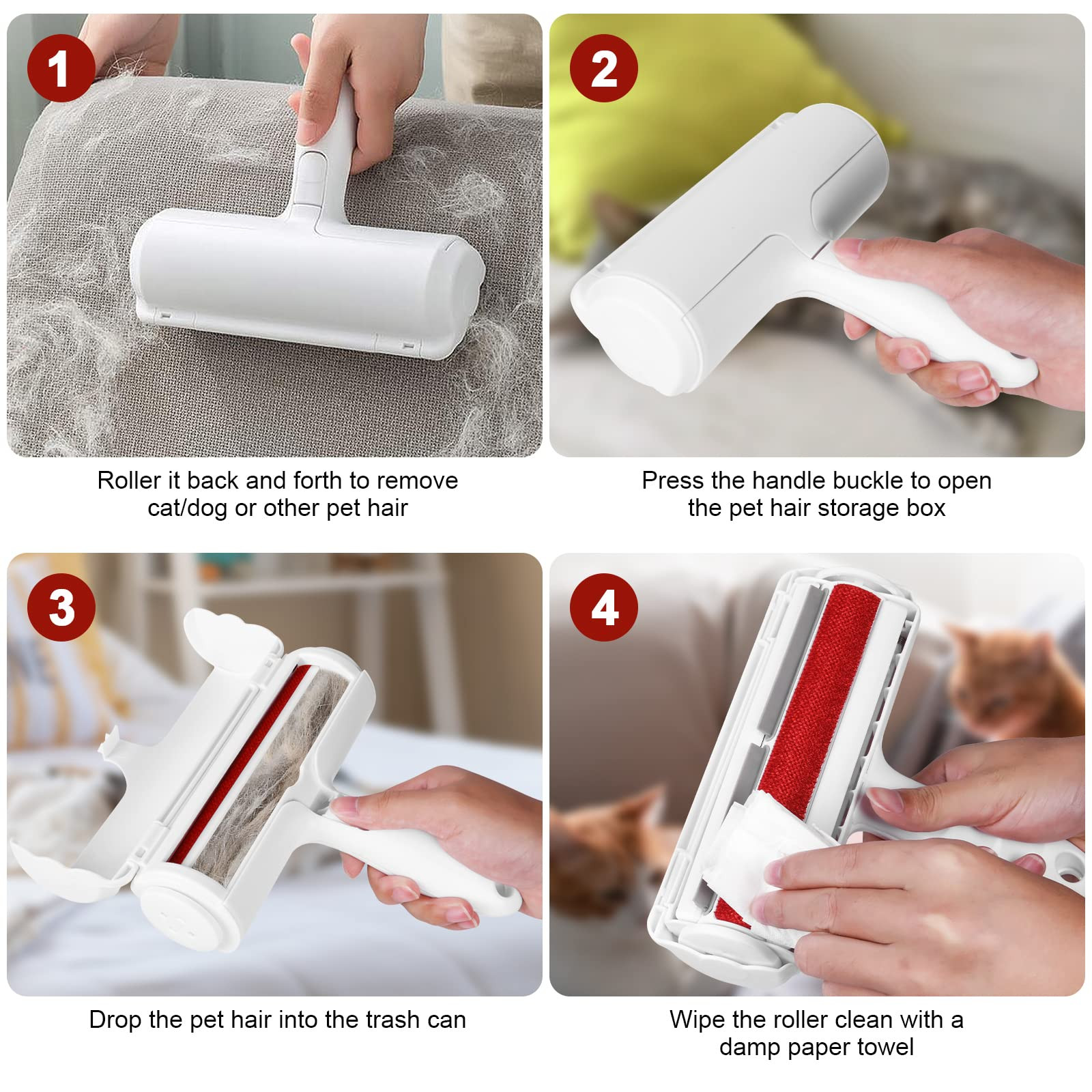 1

Roller it back and forth to remove cat/dog or other pet hair

2

Press the handle buckle to open the pet hair storage box

3

Drop the pet hair into the trash can

4

Wipe the roller clean with a damp paper towel